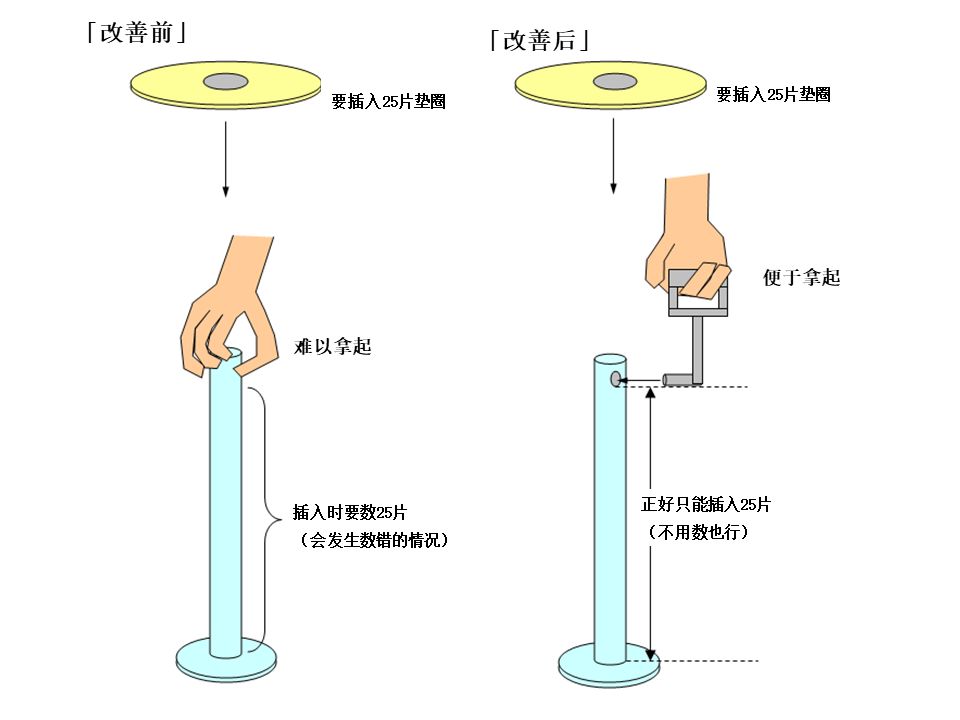 「改善前」

要插入25片垫圈

难以拿起

插入时要数25片
（会发生数错的情况）

「改善后」

要插入25片垫圈

便于拿起

正好只能插入25片
（不用数也行）