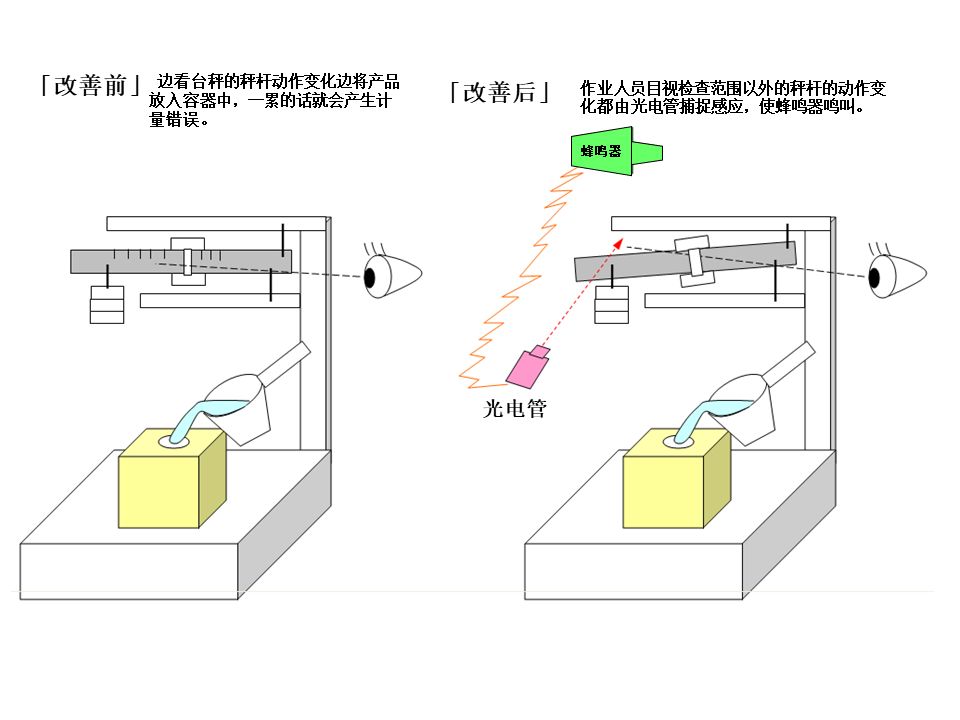 「改善前」 边看台秤的秤杆动作变化边将产品放入容器中，一累的话就会产生计量错误。

「改善后」 作业人员目视检查范围以外的秤杆的动作变化都由光电管捕捉感应，使蜂鸣器鸣叫。

蜂鸣器

光电管